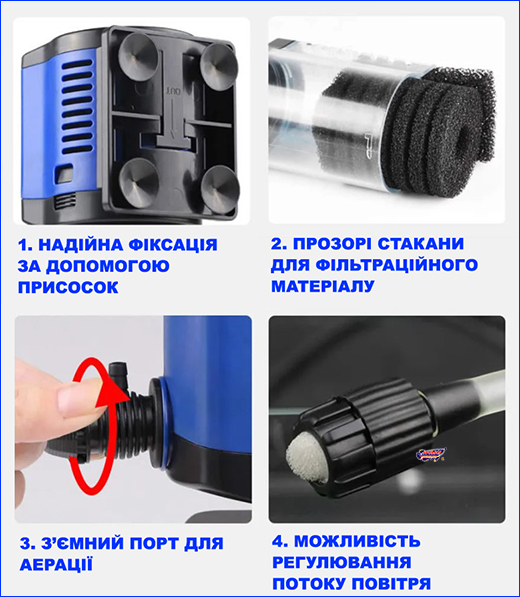 OUT

1. НАДІЙНА ФІКСАЦІЯ ЗА ДОПОМОГОЮ ПРИСОСОК

2. ПРОЗОРІ СТАКАНИ ДЛЯ ФІЛЬТРАЦІЙНОГО МАТЕРІАЛУ

3. З'ЄМНИЙ ПОРТ ДЛЯ АЕРАЦІЇ

4. МОЖЛИВІСТЬ РЕГУЛЮВАННЯ ПОТОКУ ПОВІТРЯ