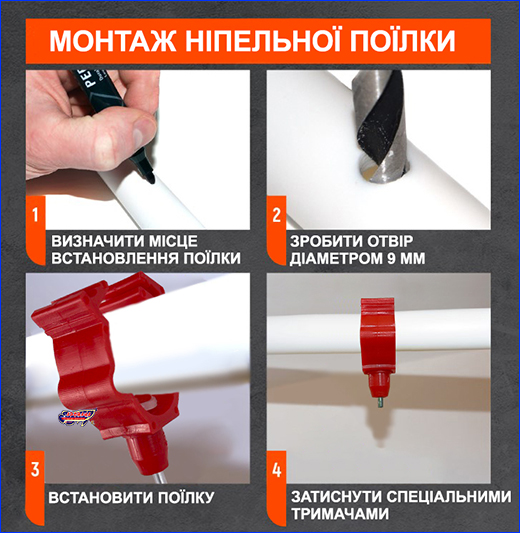 МОНТАЖ НІПЕЛЬНОЇ ПОЇЛКИ

1
ВИЗНАЧИТИ МІСЦЕ ВСТАНОВЛЕННЯ ПОЇЛКИ

2
ЗРОБИТИ ОТВІР ДІАМЕТРОМ 9 ММ

3
ВСТАНОВИТИ ПОЇЛКУ

4
ЗАТИСНУТИ СПЕЦІАЛЬНИМИ ТРИМАЧАМИ