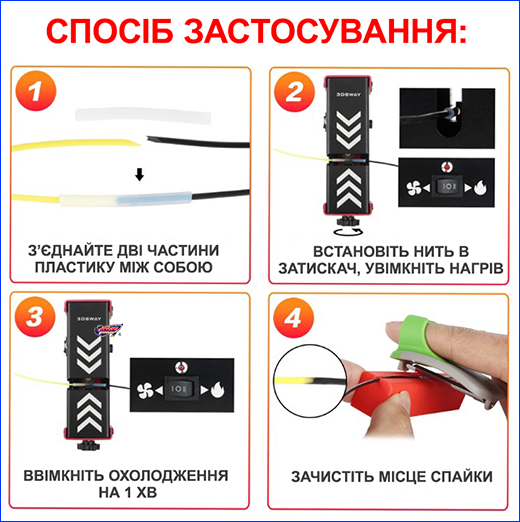 СПОСІБ ЗАСТОСУВАННЯ:

1

З'ЄДНАЙТЕ ДВІ ЧАСТИНИ ПЛАСТИКУ МІЖ СОБОЮ

2

3DSWAY

ВСТАНОВІТЬ НИТЬ В ЗАТИСКАЧ, УВІМКНІТЬ НАГРІВ

3

3DSWAY

ВВІМКНІТЬ ОХОЛОДЖЕННЯ НА 1 ХВ

4

ЗАЧИСТІТЬ МІСЦЕ СПАЙКИ